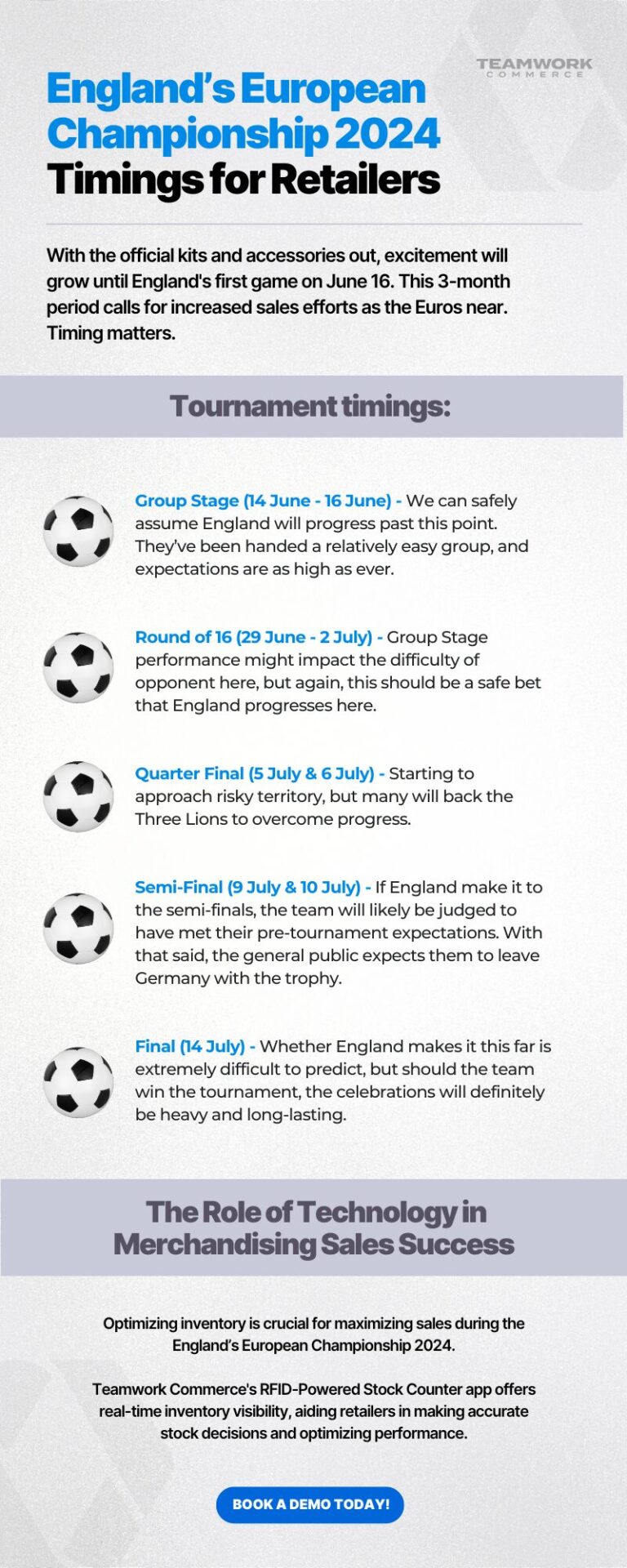 TEAMWORK
COMMERCE

England's European Championship 2024 Timings for Retailers

With the official kits and accessories out, excitement will grow until England's first game on June 16. This 3-month period calls for increased sales efforts as the Euros near. Timing matters.

Tournament timings:

Group Stage (14 June - 16 June) - We can safely assume England will progress past this point. They've been handed a relatively easy group, and expectations are as high as ever.

Round of 16 (29 June - 2 July) - Group Stage performance might impact the difficulty of opponent here, but again, this should be a safe bet that England progresses here.

Quarter Final (5 July & 6 July) - Starting to approach risky territory, but many will back the Three Lions to overcome progress.

Semi-Final (9 July & 10 July) - If England make it to the semi-finals, the team will likely be judged to have met their pre-tournament expectations. With that said, the general public expects them to leave Germany with the trophy.

Final (14 July) - Whether England makes it this far is extremely difficult to predict, but should the team win the tournament, the celebrations will definitely be heavy and long-lasting.

The Role of Technology in Merchandising Sales Success

Optimizing inventory is crucial for maximizing sales during the England's European Championship 2024.

Teamwork Commerce's RFID-Powered Stock Counter app offers real-time inventory visibility, aiding retailers in making accurate stock decisions and optimizing performance.

BOOK A DEMO TODAY!