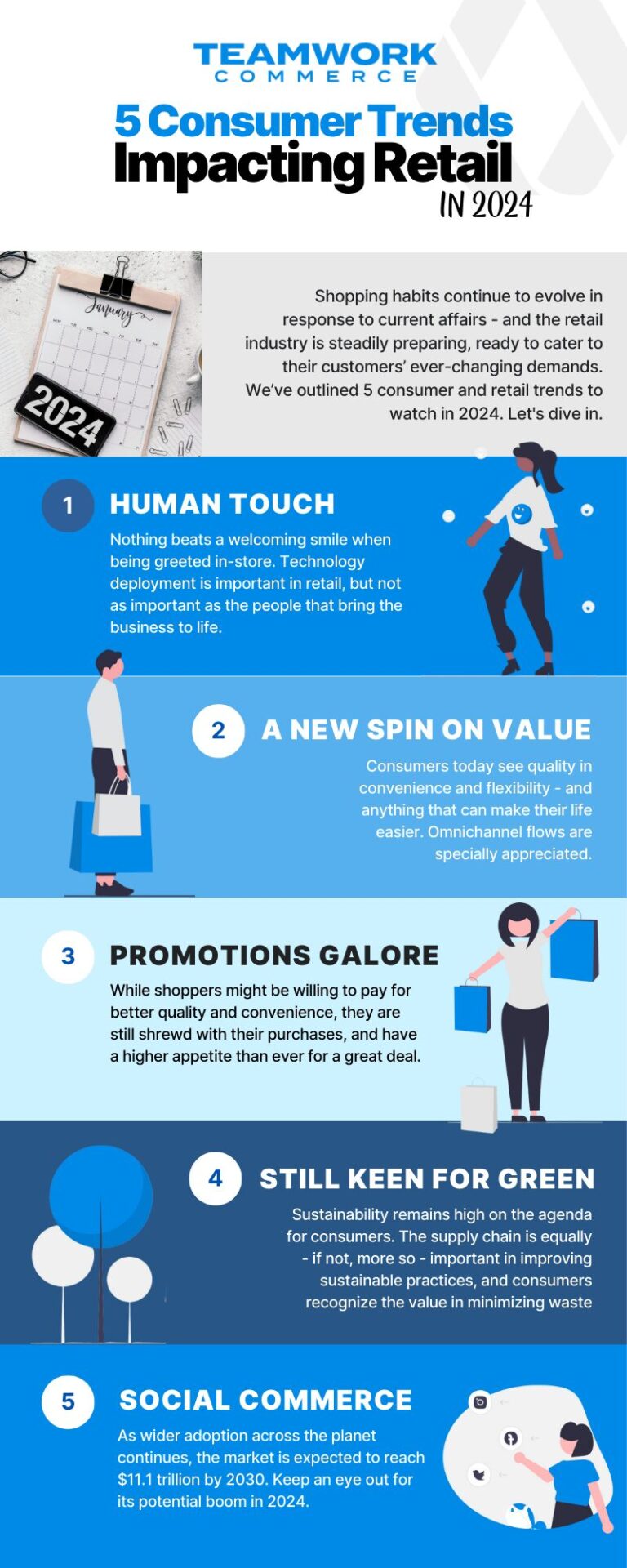 TEAMWORK
COMMERCE

5 Consumer Trends
Impacting Retail
IN 2024

January

2024

Shopping habits continue to evolve in response to current affairs - and the retail industry is steadily preparing, ready to cater to their customers' ever-changing demands. We've outlined 5 consumer and retail trends to watch in 2024. Let's dive in.

1 HUMAN TOUCH

Nothing beats a welcoming smile when being greeted in-store. Technology deployment is important in retail, but not as important as the people that bring the business to life.

2 A NEW SPIN ON VALUE

Consumers today see quality in convenience and flexibility - and anything that can make their life easier. Omnichannel flows are specially appreciated.

3 PROMOTIONS GALORE

While shoppers might be willing to pay for better quality and convenience, they are still shrewd with their purchases, and have a higher appetite than ever for a great deal.

4 STILL KEEN FOR GREEN

Sustainability remains high on the agenda for consumers. The supply chain is equally - if not, more so - important in improving sustainable practices, and consumers recognize the value in minimizing waste

5 SOCIAL COMMERCE

As wider adoption across the planet continues, the market is expected to reach $11.1 trillion by 2030. Keep an eye out for its potential boom in 2024.