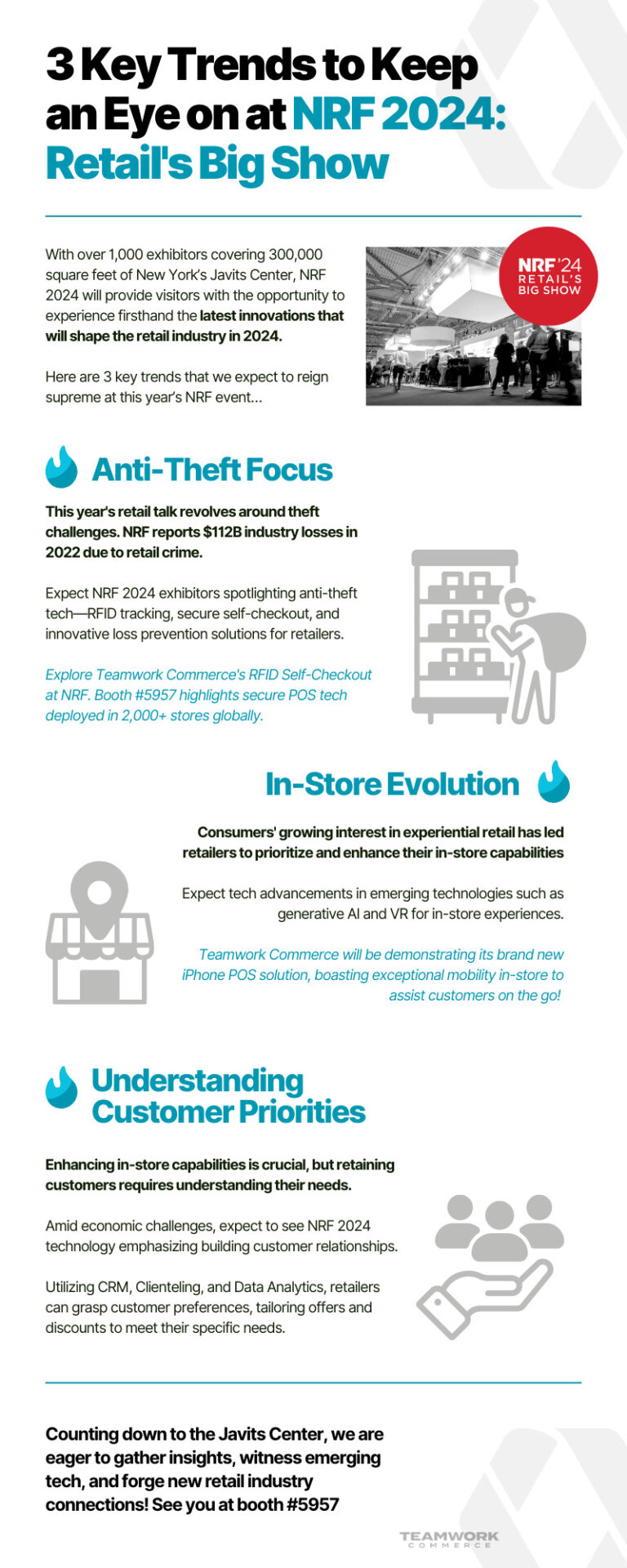 3 Key Trends to Keep an Eye on at NRF 2024: Retail's Big Show

With over 1,000 exhibitors covering 300,000 square feet of New York's Javits Center, NRF 2024 will provide visitors with the opportunity to experience firsthand the latest innovations that will shape the retail industry in 2024.

Here are 3 key trends that we expect to reign supreme at this year's NRF event...

NRF '24 RETAIL'S BIG SHOW

Anti-Theft Focus

This year's retail talk revolves around theft challenges. NRF reports $112B industry losses in 2022 due to retail crime.

Expect NRF 2024 exhibitors spotlighting anti-theft tech—RFID tracking, secure self-checkout, and innovative loss prevention solutions for retailers.

Explore Teamwork Commerce's RFID Self-Checkout at NRF. Booth #5957 highlights secure POS tech deployed in 2,000+ stores globally.

In-Store Evolution

Consumers' growing interest in experiential retail has led retailers to prioritize and enhance their in-store capabilities

Expect tech advancements in emerging technologies such as generative AI and VR for in-store experiences.

Teamwork Commerce will be demonstrating its brand new iPhone POS solution, boasting exceptional mobility in-store to assist customers on the go!

Understanding Customer Priorities

Enhancing in-store capabilities is crucial, but retaining customers requires understanding their needs.

Amid economic challenges, expect to see NRF 2024 technology emphasizing building customer relationships.

Utilizing CRM, Clienteling, and Data Analytics, retailers can grasp customer preferences, tailoring offers and discounts to meet their specific needs.

Counting down to the Javits Center, we are eager to gather insights, witness emerging tech, and forge new retail industry connections! See you at booth #5957

TEAMWORK COMMERCE