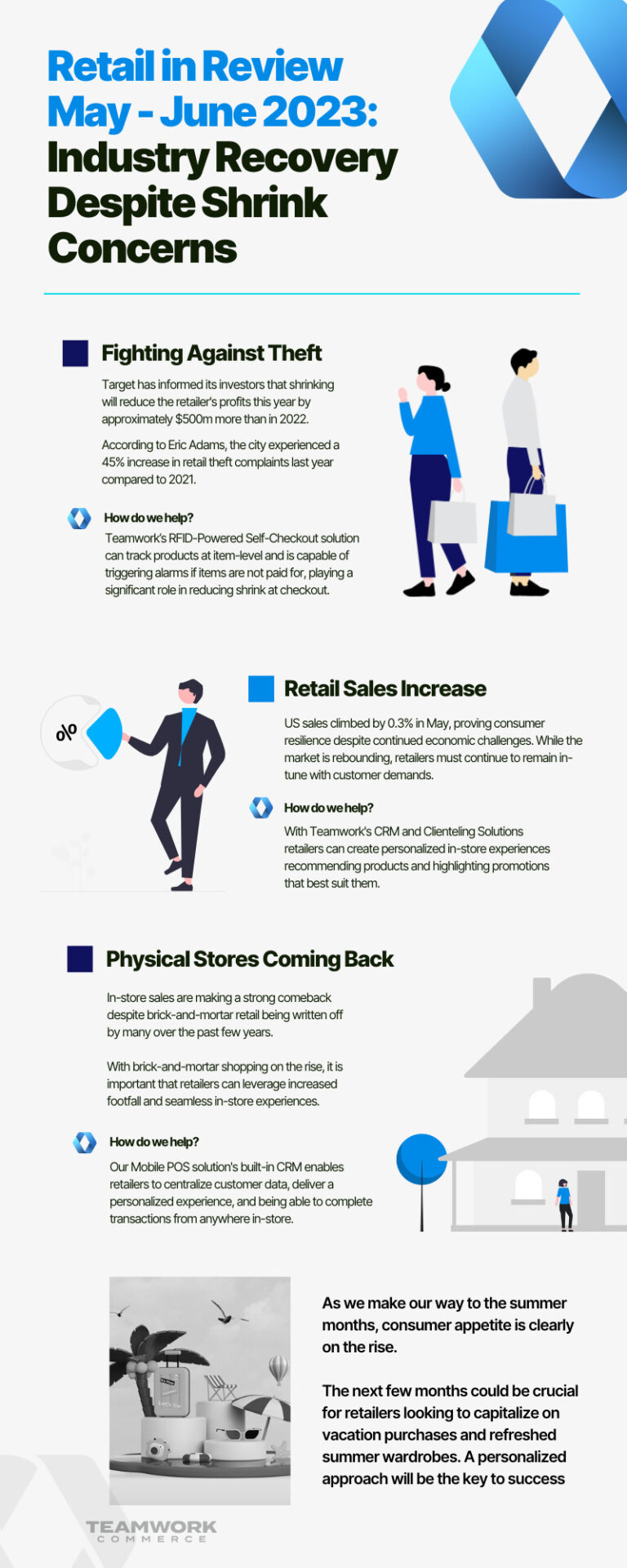 Retail in Review May - June 2023: Industry Recovery Despite Shrink Concerns

Fighting Against Theft

Target has informed its investors that shrinking will reduce the retailer's profits this year by approximately $500m more than in 2022.

According to Eric Adams, the city experienced a 45% increase in retail theft complaints last year compared to 2021.

How do we help?
Teamwork's RFID-Powered Self-Checkout solution can track products at item-level and is capable of triggering alarms if items are not paid for, playing a significant role in reducing shrink at checkout.

%

Retail Sales Increase

US sales climbed by 0.3% in May, proving consumer resilience despite continued economic challenges. While the market is rebounding, retailers must continue to remain in-tune with customer demands.

How do we help?
With Teamwork's CRM and Clienteling Solutions retailers can create personalized in-store experiences recommending products and highlighting promotions that best suit them.

Physical Stores Coming Back

In-store sales are making a strong comeback despite brick-and-mortar retail being written off by many over the past few years.

With brick-and-mortar shopping on the rise, it is important that retailers can leverage increased footfall and seamless in-store experiences.

How do we help?
Our Mobile POS solution's built-in CRM enables retailers to centralize customer data, deliver a personalized experience, and being able to complete transactions from anywhere in-store.

As we make our way to the summer months, consumer appetite is clearly on the rise.

The next few months could be crucial for retailers looking to capitalize on vacation purchases and refreshed summer wardrobes. A personalized approach will be the key to success

TEAMWORK
COMMERCE