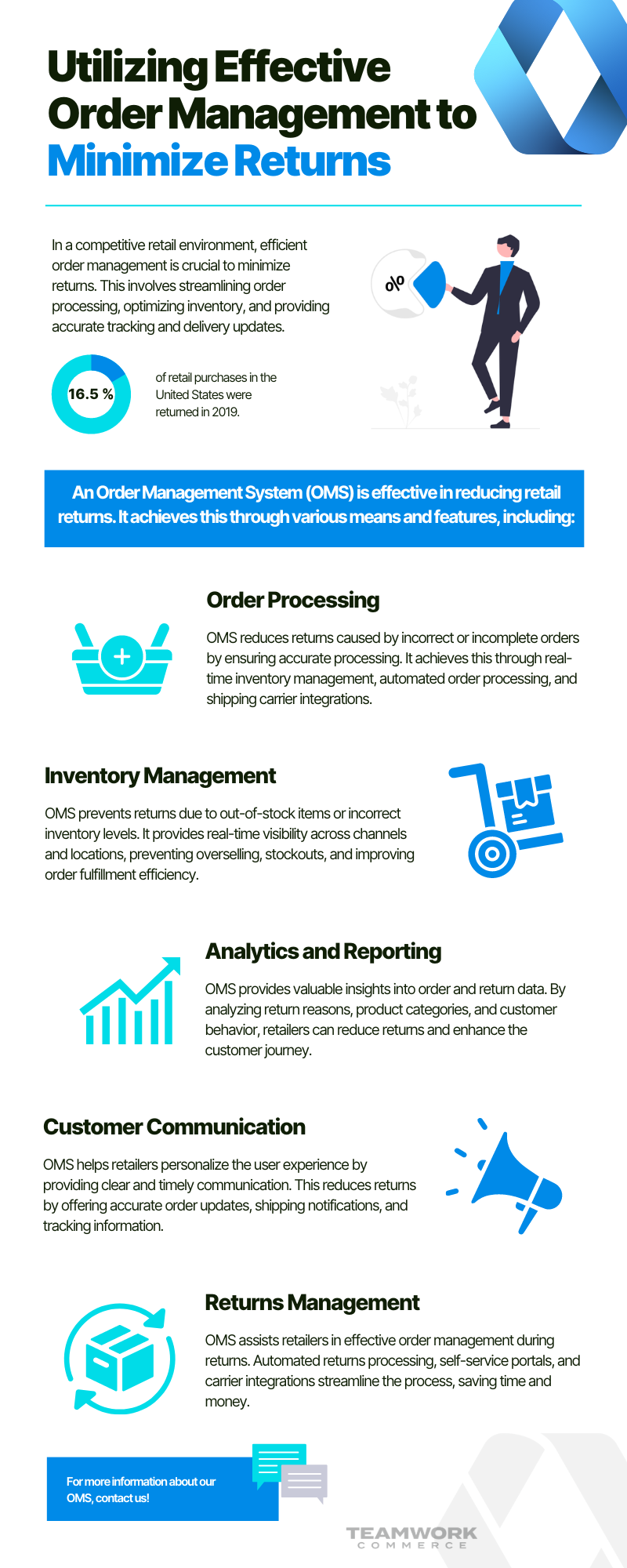 Utilizing Effective Order Management to Minimize Returns

In a competitive retail environment, efficient order management is crucial to minimize returns. This involves streamlining order processing, optimizing inventory, and providing accurate tracking and delivery updates.

%

16.5 %

of retail purchases in the United States were returned in 2019.

An Order Management System (OMS) is effective in reducing retail returns. It achieves this through various means and features, including:

Order Processing

OMS reduces returns caused by incorrect or incomplete orders by ensuring accurate processing. It achieves this through real-time inventory management, automated order processing, and shipping carrier integrations.

Inventory Management

OMS prevents returns due to out-of-stock items or incorrect inventory levels. It provides real-time visibility across channels and locations, preventing overselling, stockouts, and improving order fulfillment efficiency.

Analytics and Reporting

OMS provides valuable insights into order and return data. By analyzing return reasons, product categories, and customer behavior, retailers can reduce returns and enhance the customer journey.

Customer Communication

OMS helps retailers personalize the user experience by providing clear and timely communication. This reduces returns by offering accurate order updates, shipping notifications, and tracking information.

Returns Management

OMS assists retailers in effective order management during returns. Automated returns processing, self-service portals, and carrier integrations streamline the process, saving time and money.

For more information about our OMS, contact us!

TEAMWORK
COMMERCE